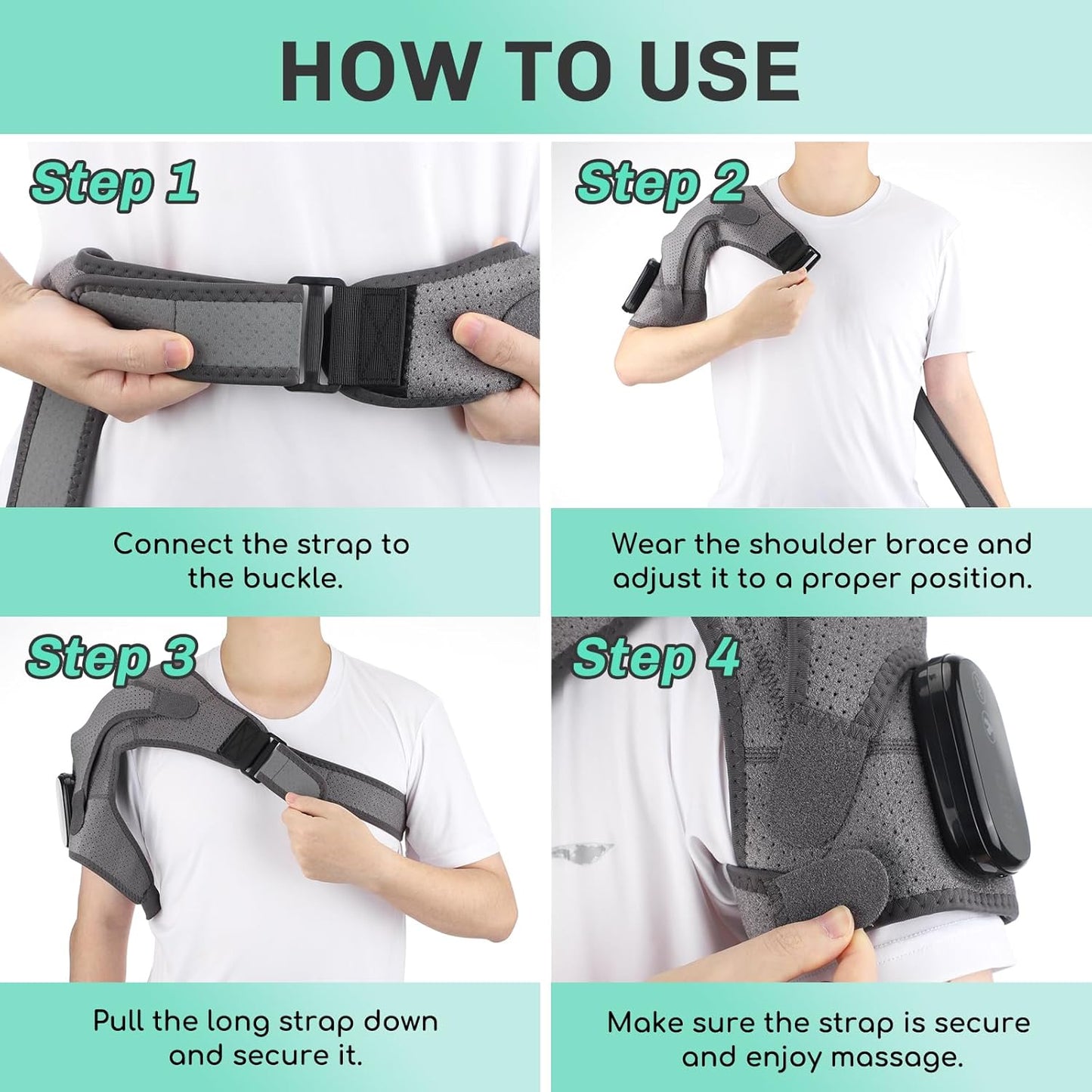 HOW TO USE

Step 1

Connect the strap to the buckle.

Step 2

Wear the shoulder brace and adjust it to a proper position.

Step 3

Pull the long strap down and secure it.

Step 4

Make sure the strap is secure and enjoy massage.